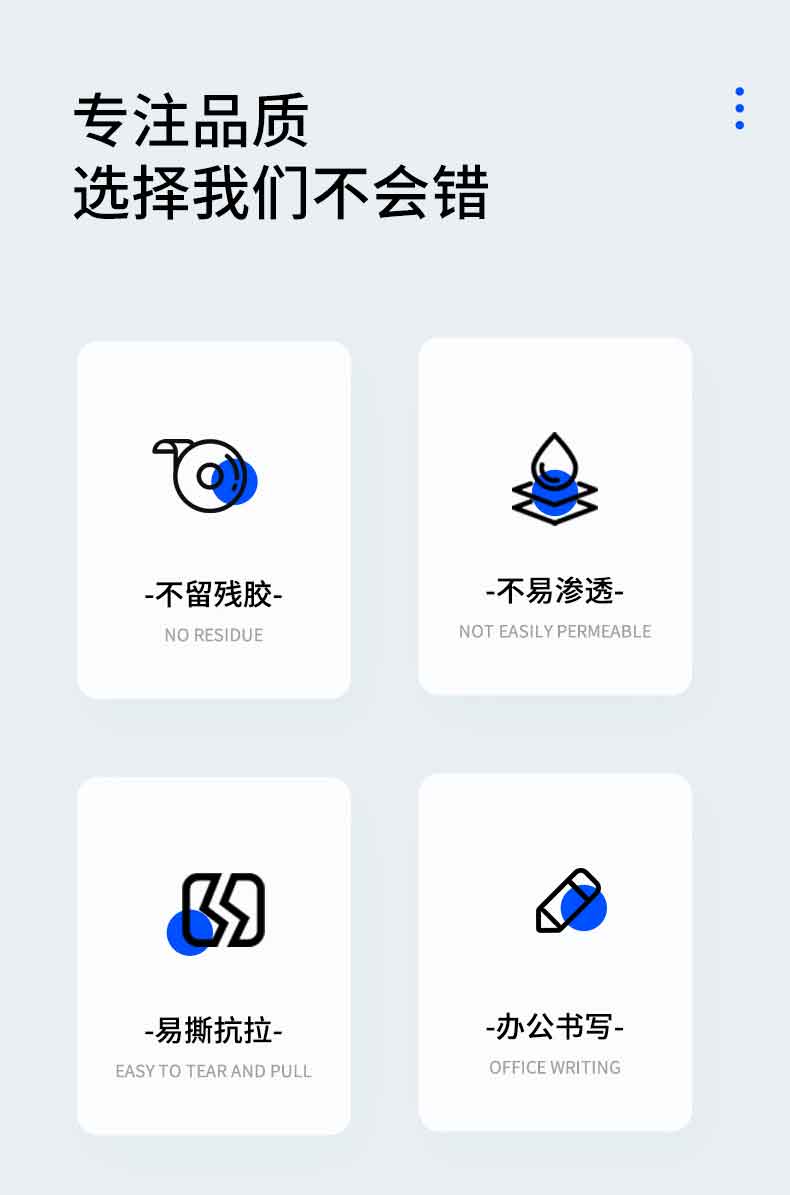 专注品质
选择我们不会错

-不留残胶-
NO RESIDUE

-不易渗透-
NOT EASILY PERMEABLE

-易撕抗拉-
EASY TO TEAR AND PULL

-办公书写-
OFFICE WRITING